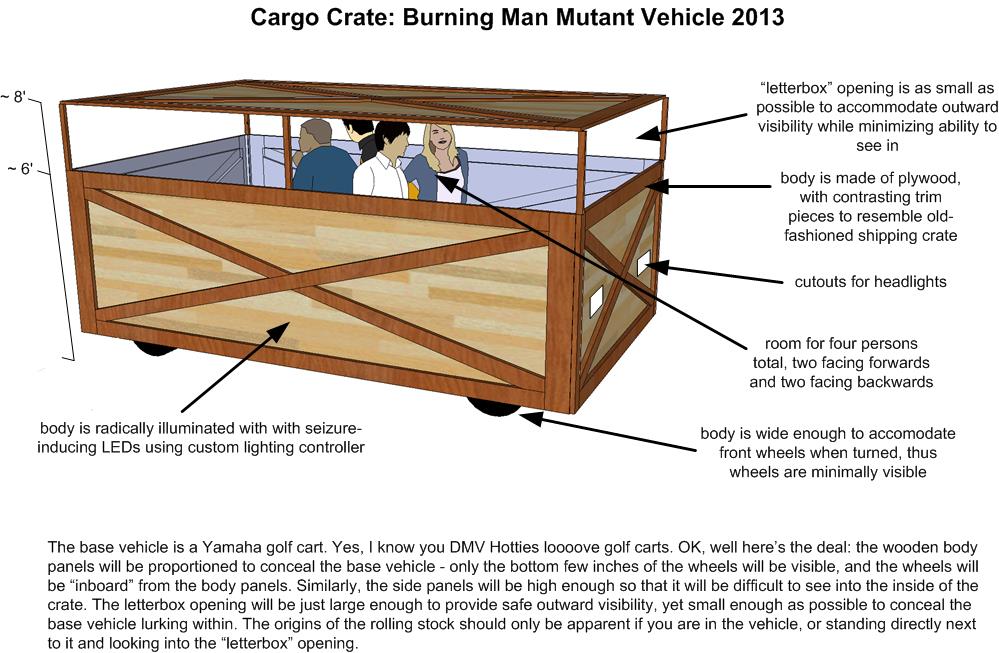 Cargo Crate: Burning Man Mutant Vehicle 2013

~ 8'

~ 6'

"letterbox" opening is as small as possible to accommodate outward visibility while minimizing ability to see in

body is made of plywood, with contrasting trim pieces to resemble old-fashioned shipping crate

cutouts for headlights

room for four persons total, two facing forwards and two facing backwards

body is radically illuminated with with seizure-inducing LEDs using custom lighting controller

body is wide enough to accomodate front wheels when turned, thus wheels are minimally visible

The base vehicle is a Yamaha golf cart. Yes, I know you DMV Hotties loooove golf carts. OK, well here's the deal: the wooden body panels will be proportioned to conceal the base vehicle - only the bottom few inches of the wheels will be visible, and the wheels will be "inboard" from the body panels. Similarly, the side panels will be high enough so that it will be difficult to see into the inside of the crate. The letterbox opening will be just large enough to provide safe outward visibility, yet small enough as possible to conceal the base vehicle lurking within. The origins of the rolling stock should only be apparent if you are in the vehicle, or standing directly next to it and looking into the "letterbox" opening.